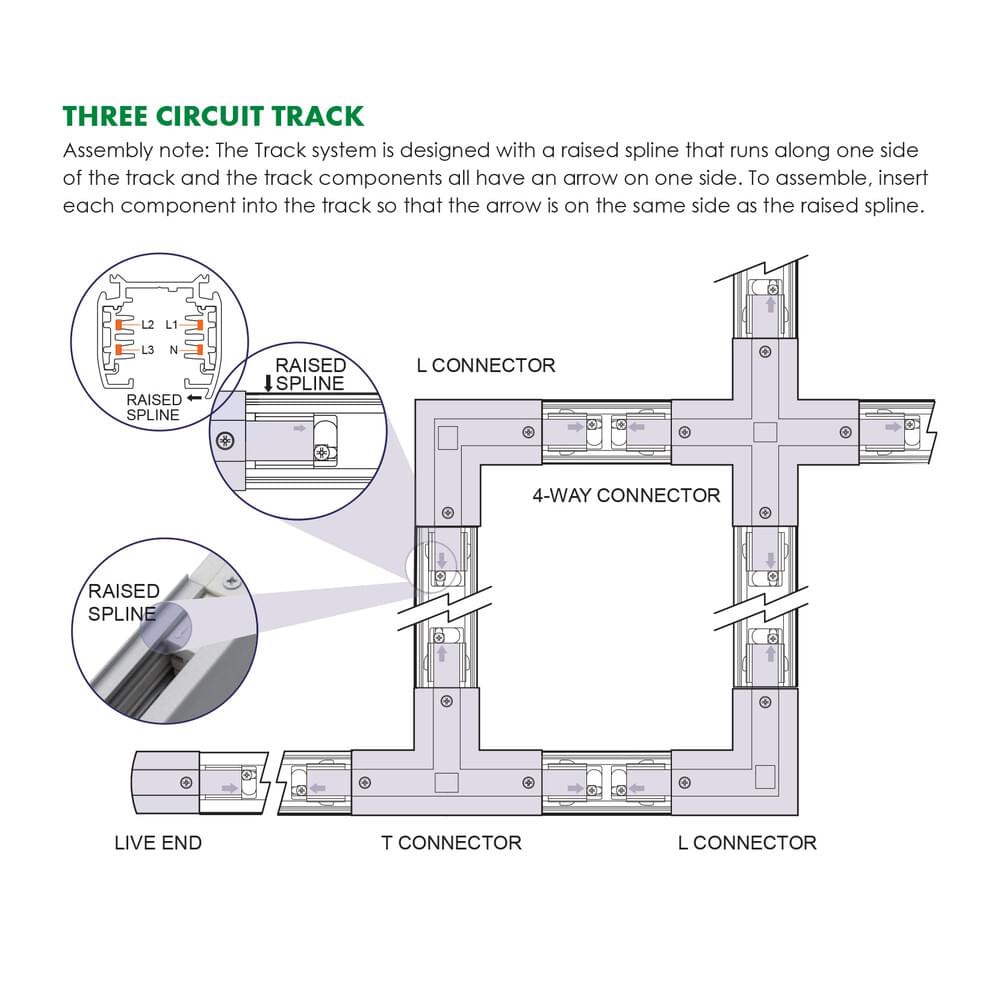 THREE CIRCUIT TRACK

Assembly note: The Track system is designed with a raised spline that runs along one side of the track and the track components all have an arrow on one side. To assemble, insert each component into the track so that the arrow is on the same side as the raised spline.

L2 L1
L3 N
RAISED SPLINE

RAISED SPLINE

L CONNECTOR

4-WAY CONNECTOR

RAISED SPLINE

LIVE END

T CONNECTOR

L CONNECTOR