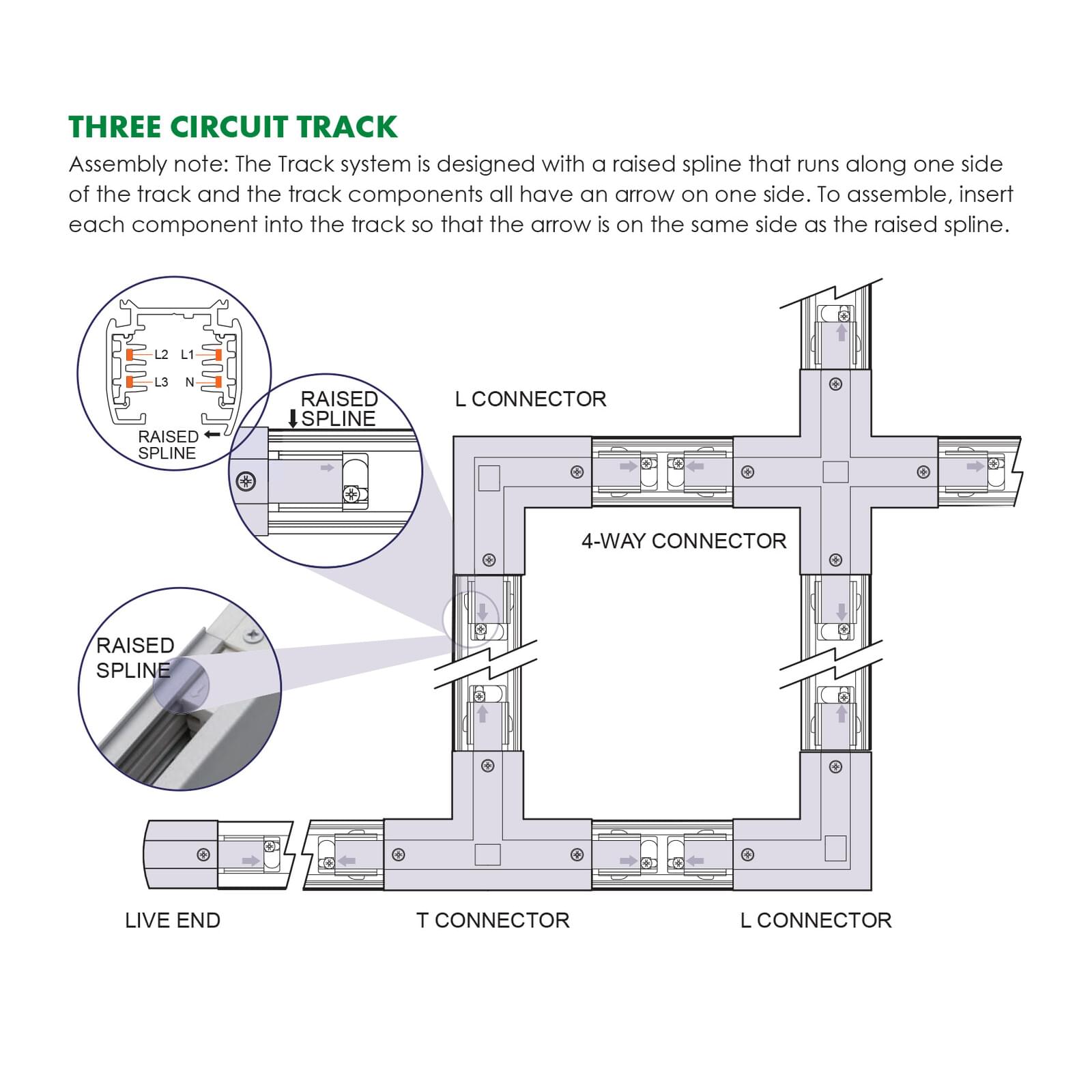 THREE CIRCUIT TRACK

Assembly note: The Track system is designed with a raised spline that runs along one side of the track and the track components all have an arrow on one side. To assemble, insert each component into the track so that the arrow is on the same side as the raised spline.

L2 L1
L3 N
RAISED SPLINE
RAISED SPLINE
L CONNECTOR
4-WAY CONNECTOR
RAISED SPLINE
LIVE END
T CONNECTOR
L CONNECTOR